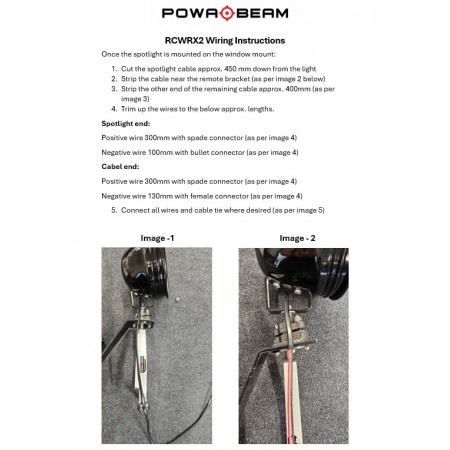 POWA BEAM

RCWRX2 Wiring Instructions

Once the spotlight is mounted on the window mount:

1. Cut the spotlight cable approx. 450 mm down from the light
2. Strip the cable near the remote bracket (as per image 2 below)
3. Strip the other end of the remaining cable approx. 400mm (as per image 3)
4. Trim up the wires to the below approx. lengths.

Spotlight end:

Positive wire 300mm with spade connector (as per image 4)

Negative wire 100mm with bullet connector (as per image 4)

Cabel end:

Positive wire 300mm with spade connector (as per image 4)

Negative wire 130mm with female connector (as per image 4)

5. Connect all wires and cable tie where desired (as per image 5)

Image -1

Image - 2